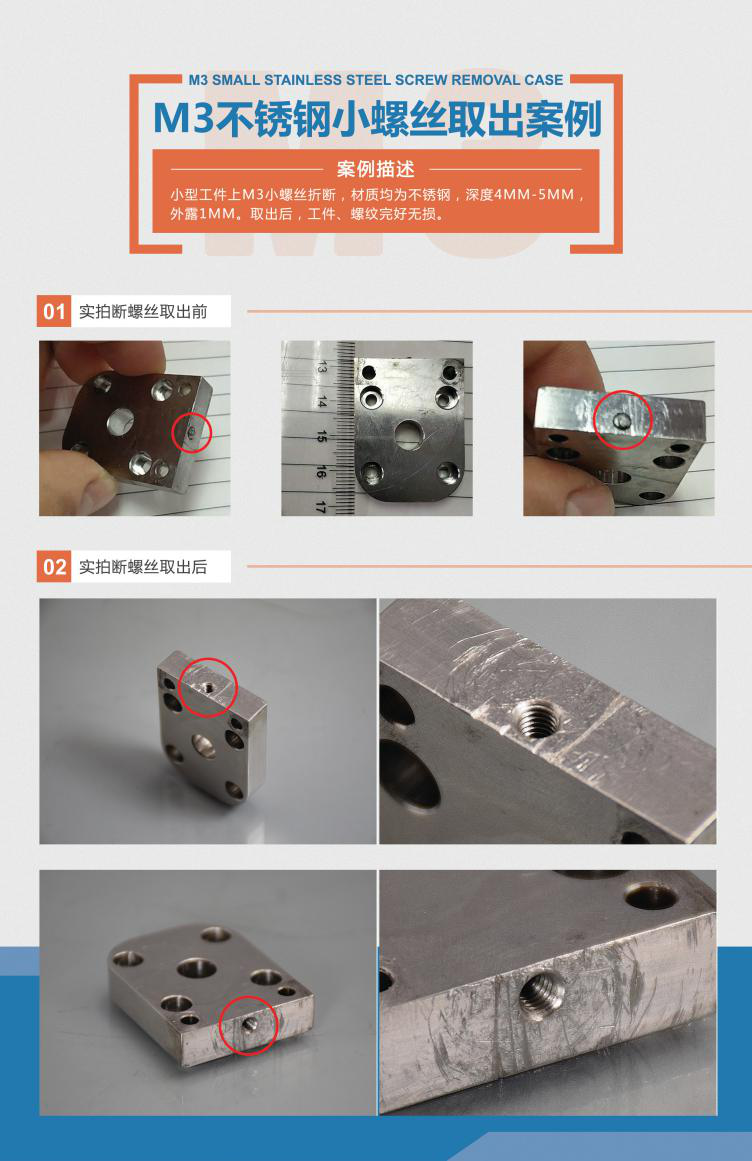 M3 SMALL STAINLESS STEEL SCREW REMOVAL CASE

M3不锈钢小螺丝取出案例

案例描述

小型工件上M3小螺丝折断，材质均为不锈钢，深度4MM-5MM，外露1MM。取出后，工件、螺纹完好无损。

01 实拍断螺丝取出前

13 14 15 16 17

02 实拍断螺丝取出后